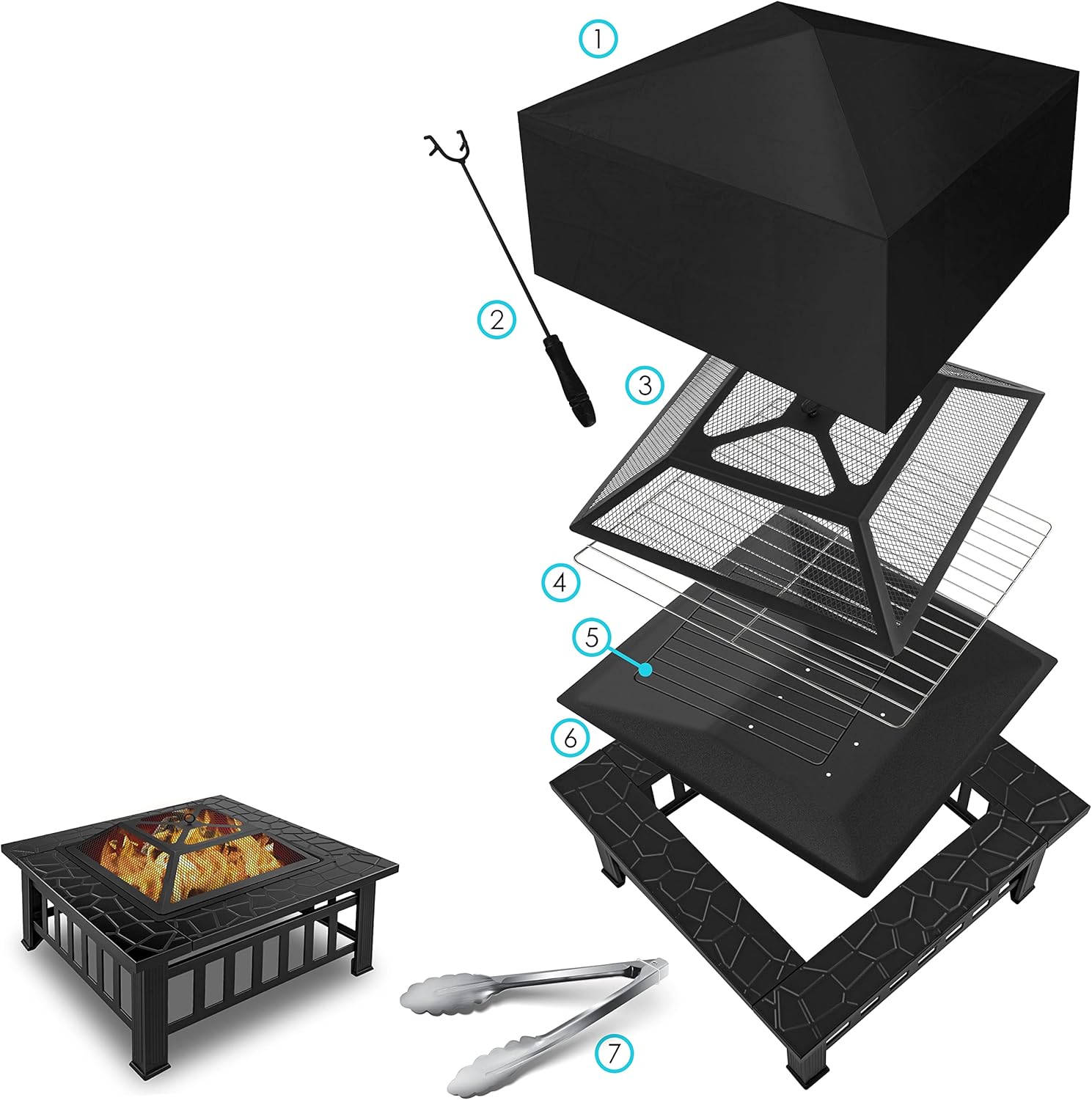 1
2
3
4
5
6
7