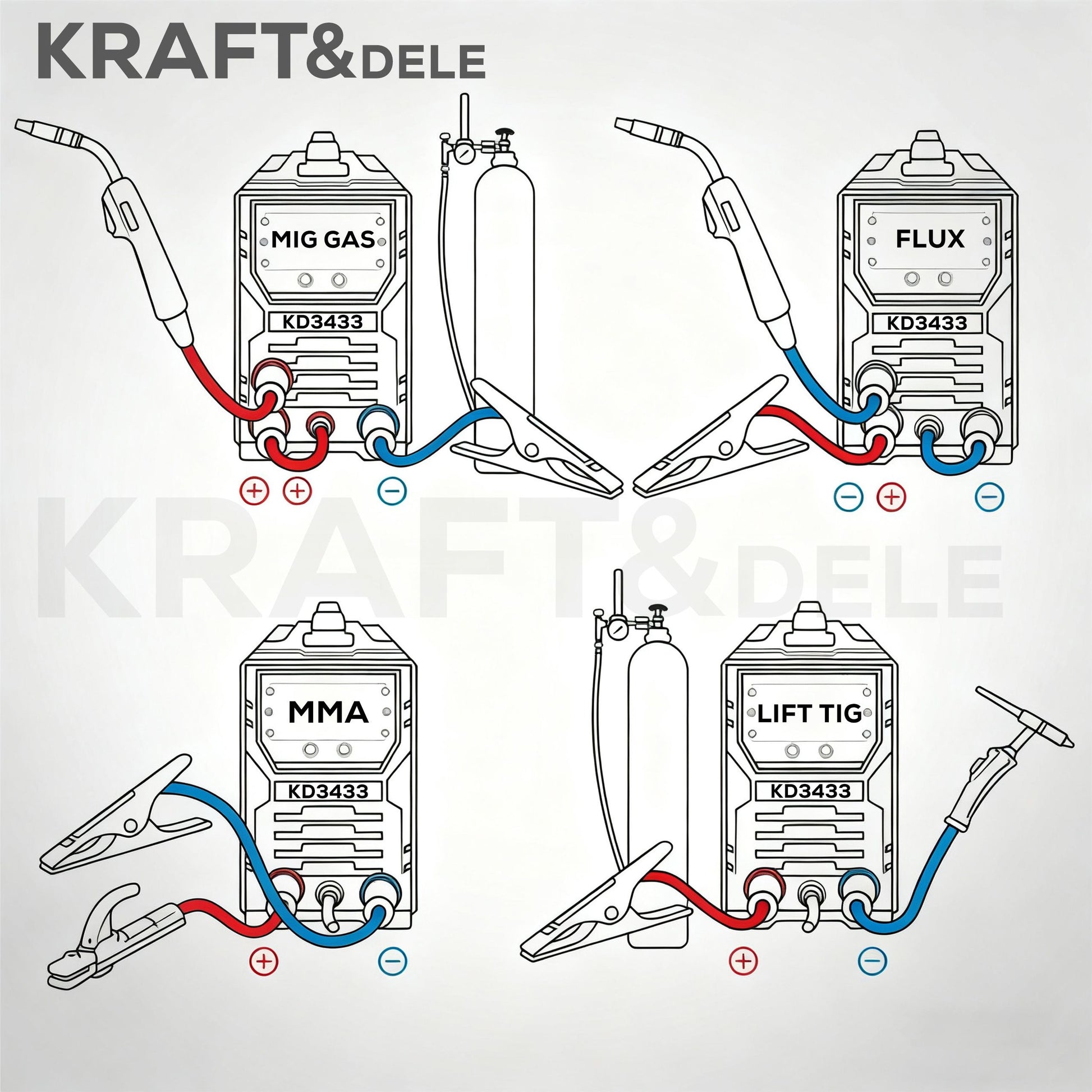 KRAFT&DELE

MIG GAS

KD3433

+ + −

FLUX

KD3433

− + −

KRAFT&DELE

MMA

KD3433

+ −

LIFT TIG

KD3433

+ −